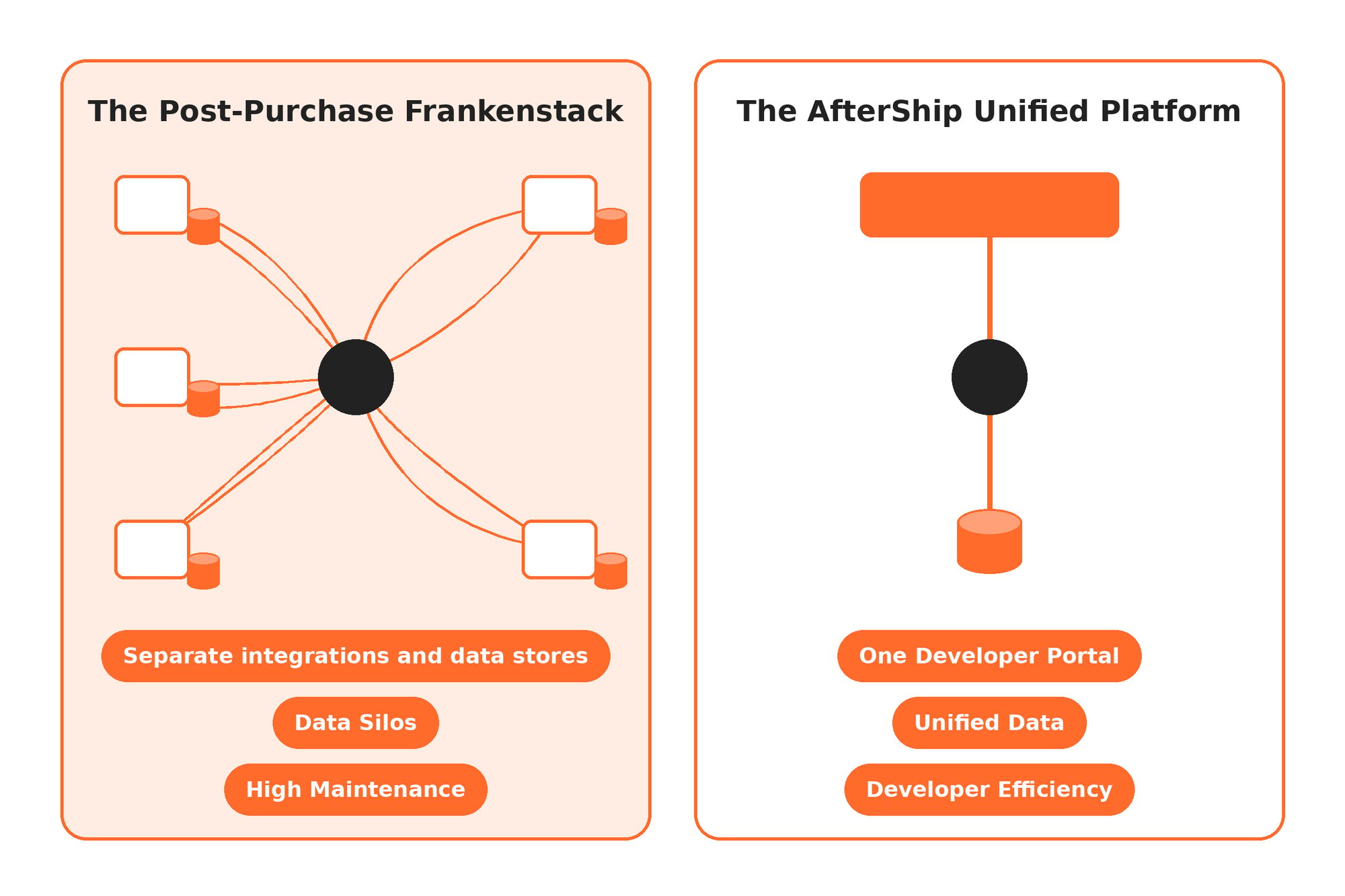 The Post-Purchase Frankenstack

Separate integrations and data stores

Data Silos

High Maintenance

The AfterShip Unified Platform

One Developer Portal

Unified Data

Developer Efficiency